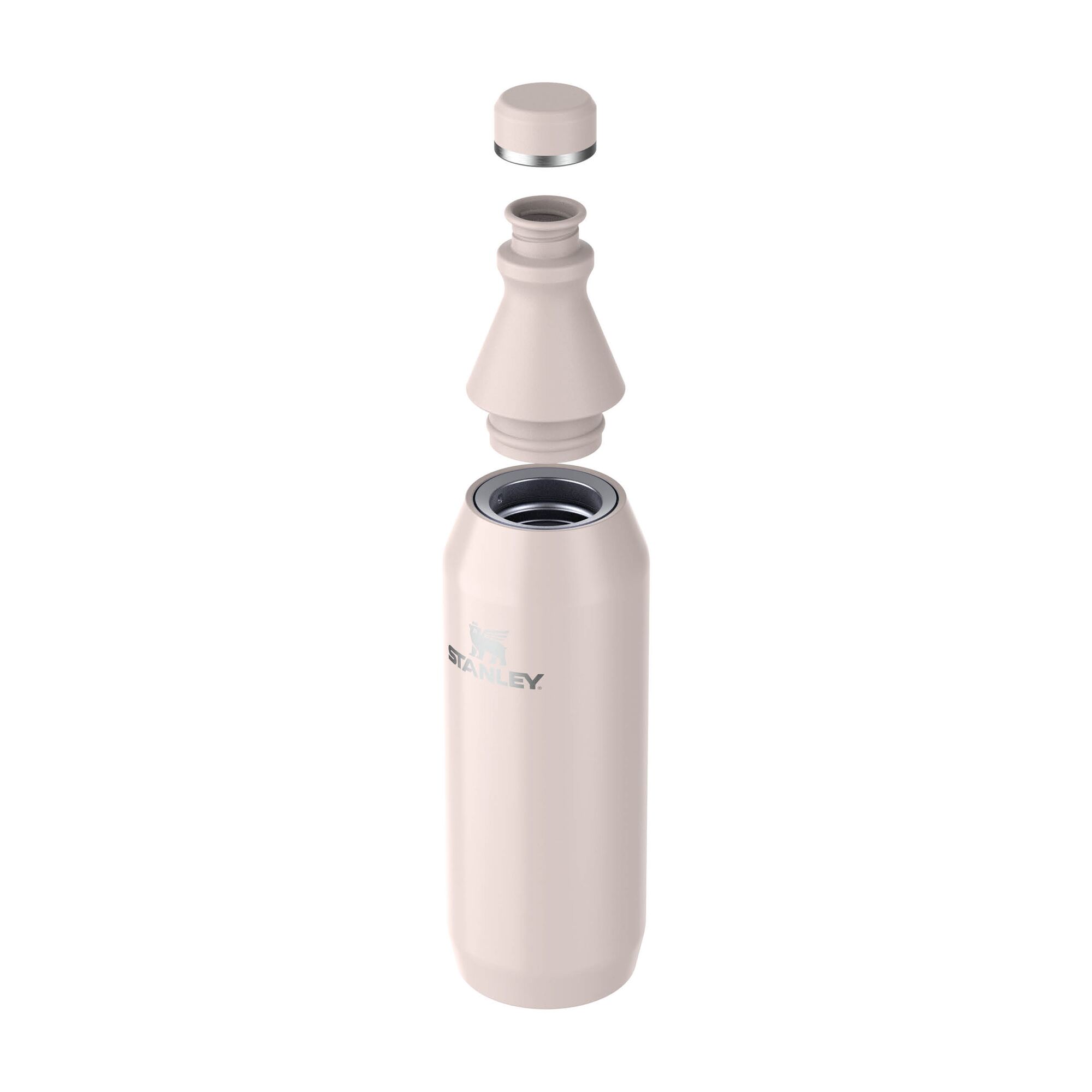 STANLEY