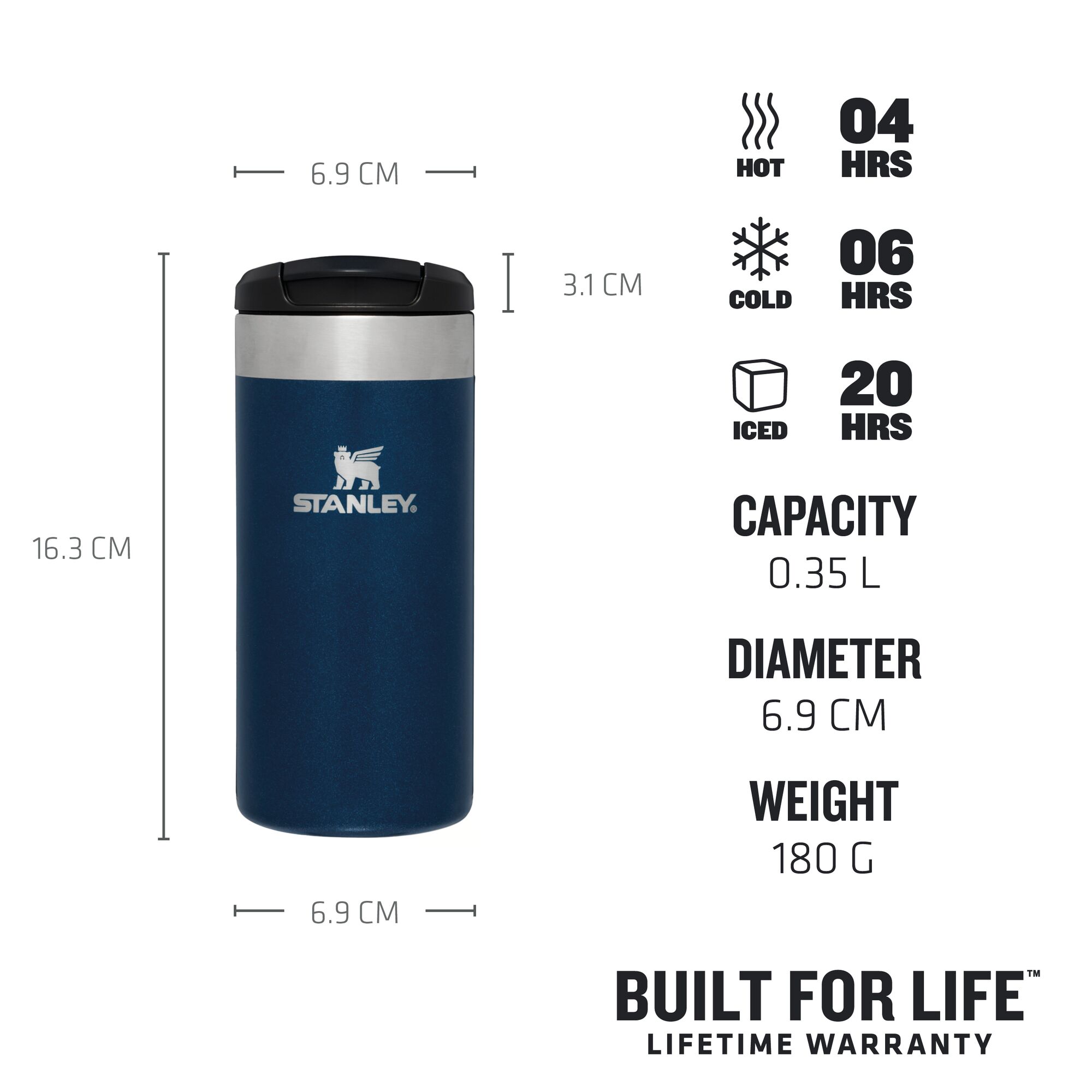 6.9 CM

3.1 CM

16.3 CM

STANLEY®

6.9 CM

HOT 04 HRS

COLD 06 HRS

ICED 20 HRS

CAPACITY
0.35 L

DIAMETER
6.9 CM

WEIGHT
180 G

BUILT FOR LIFE™
LIFETIME WARRANTY