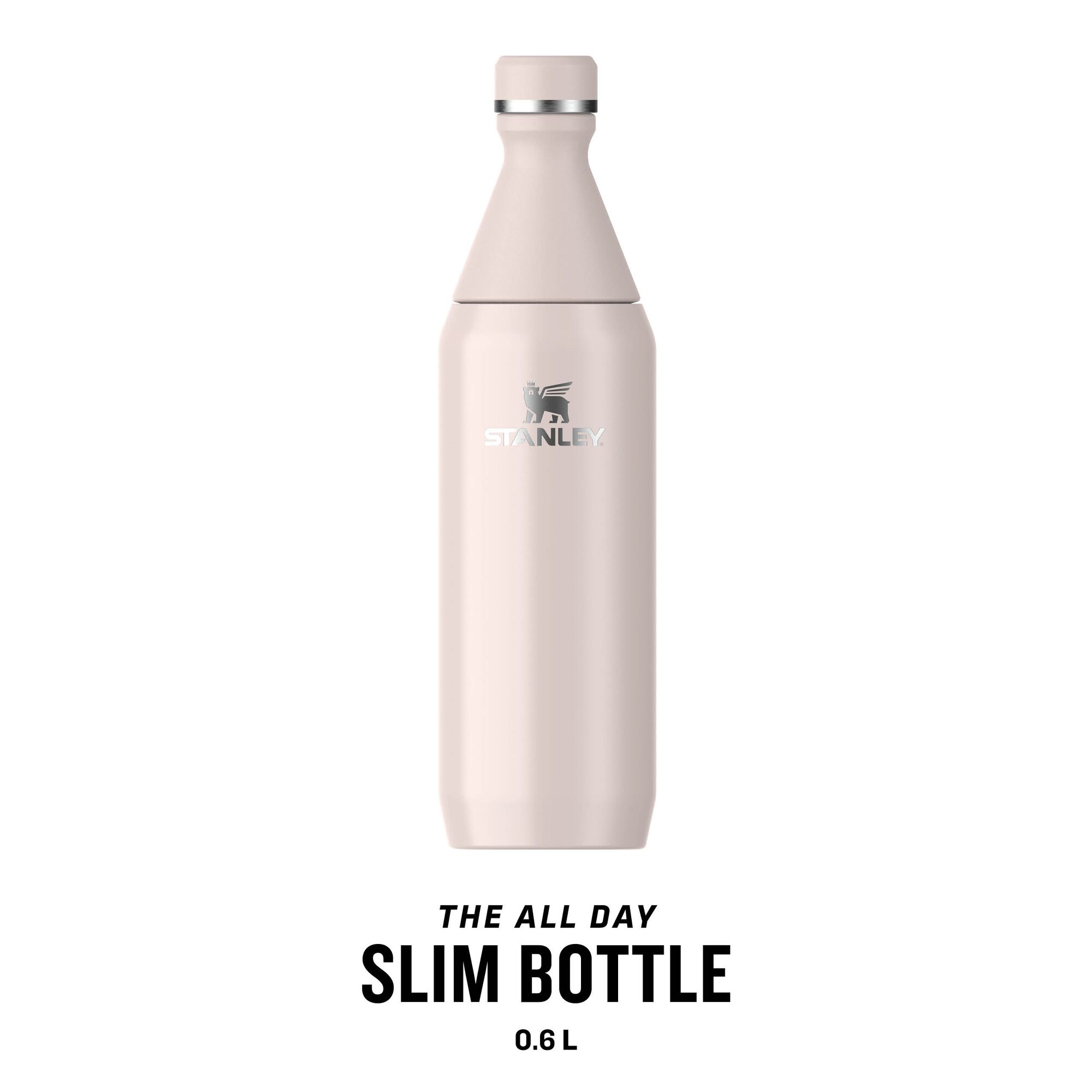 STANLEY

THE ALL DAY
SLIM BOTTLE
0.6 L