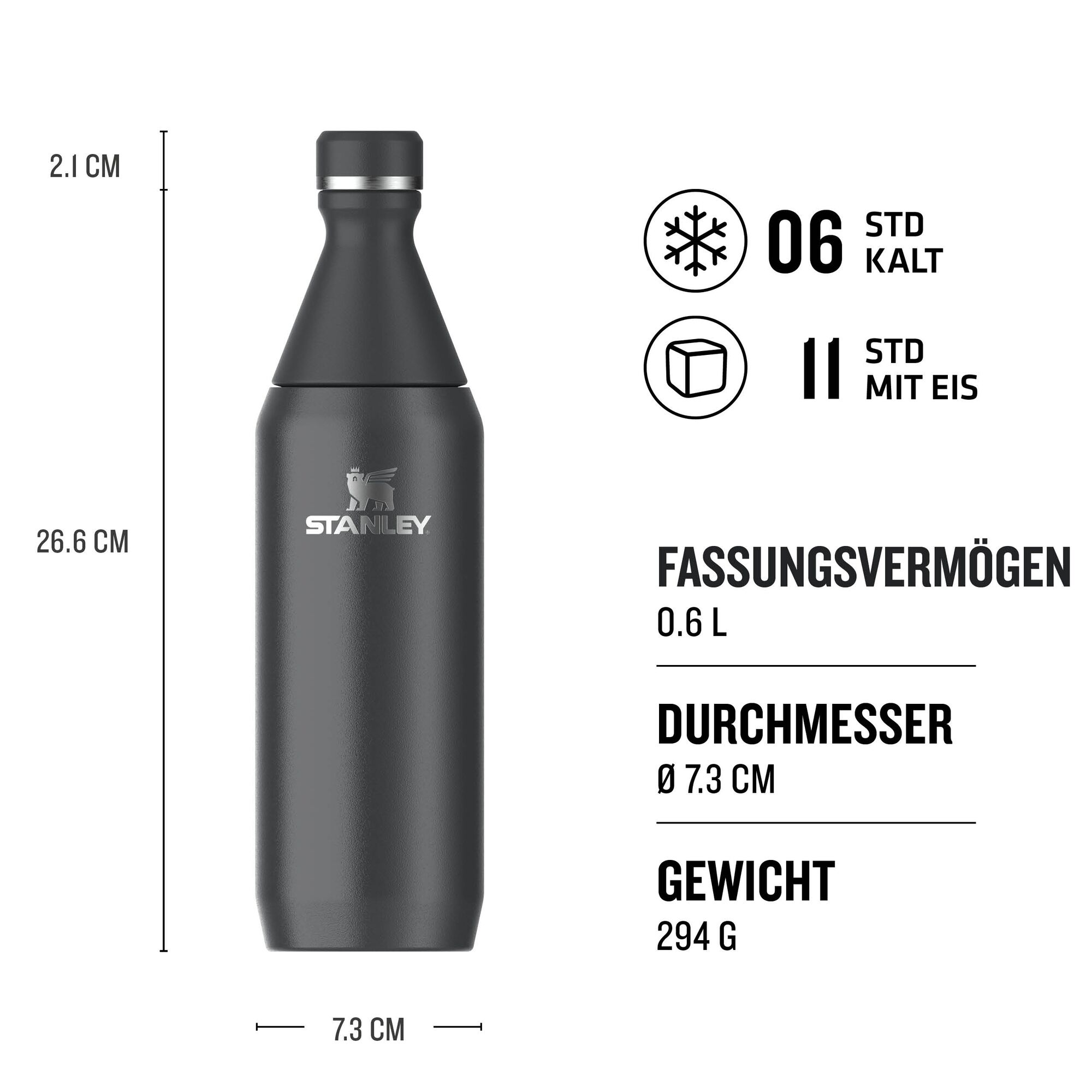 2.1 CM

26.6 CM

STANLEY

7.3 CM

06 STD KALT

11 STD MIT EIS

FASSUNGSVERMÖGEN
0.6 L

DURCHMESSER
Ø 7.3 CM

GEWICHT
294 G