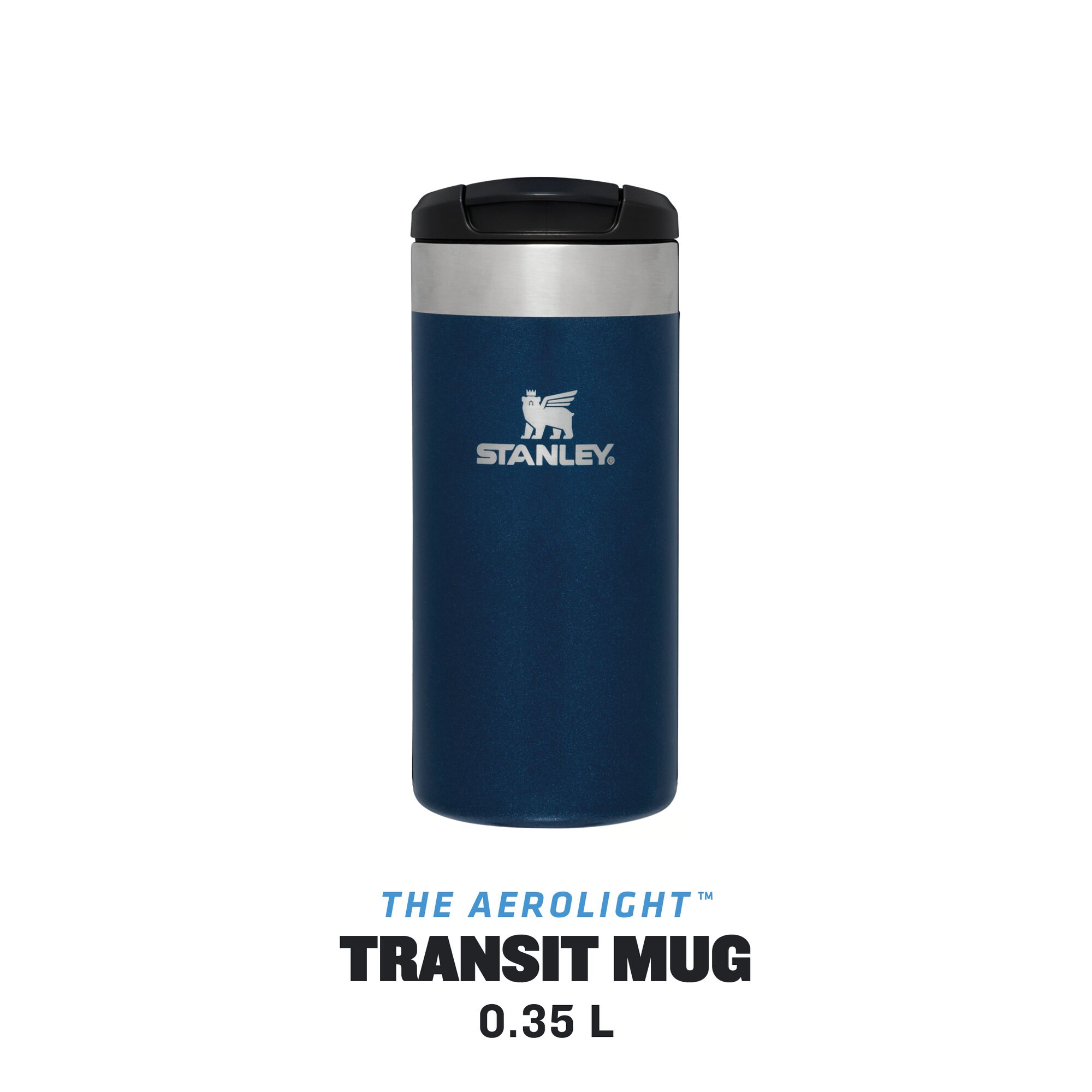 STANLEY®

THE AEROLIGHT™
TRANSIT MUG
0.35 L