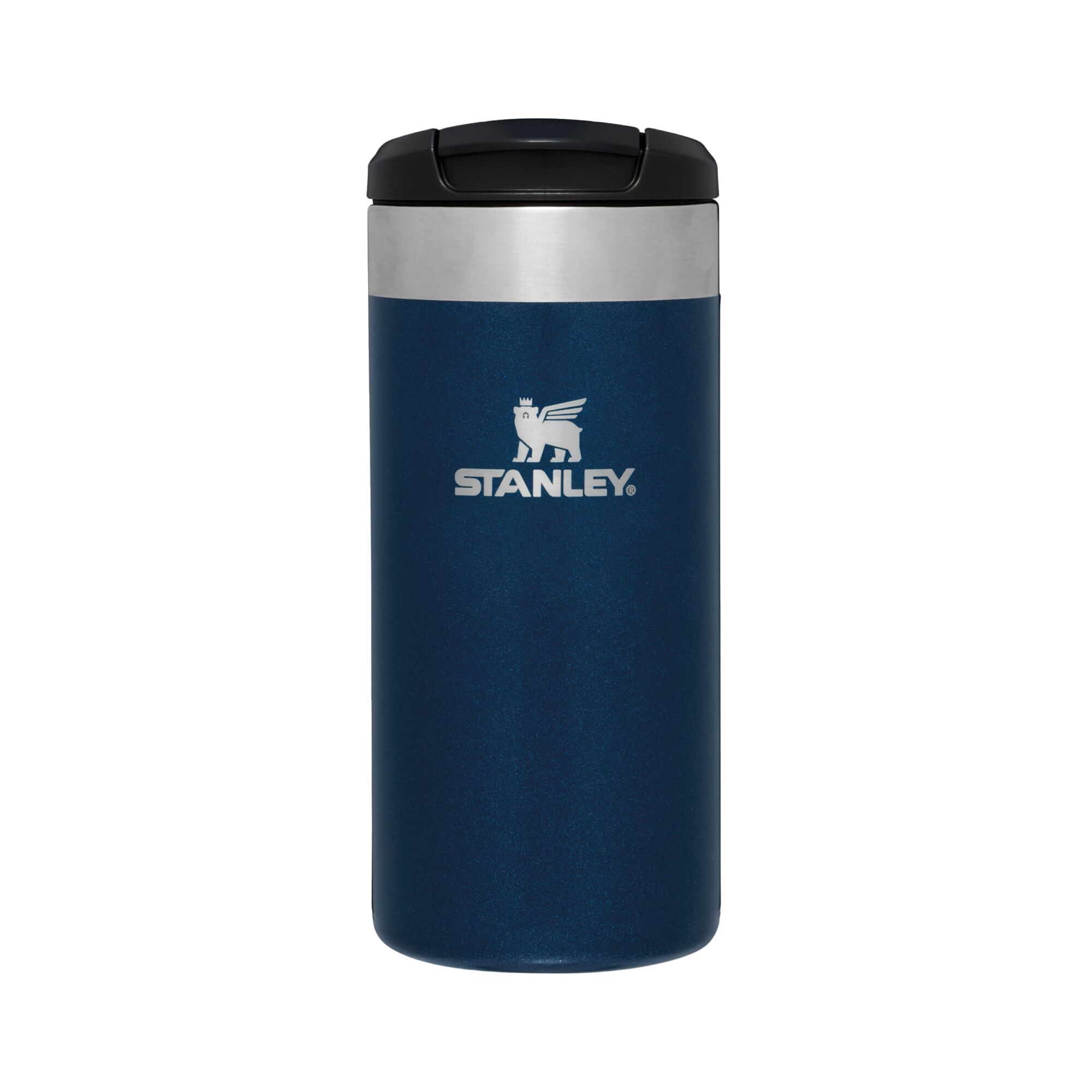 STANLEY®