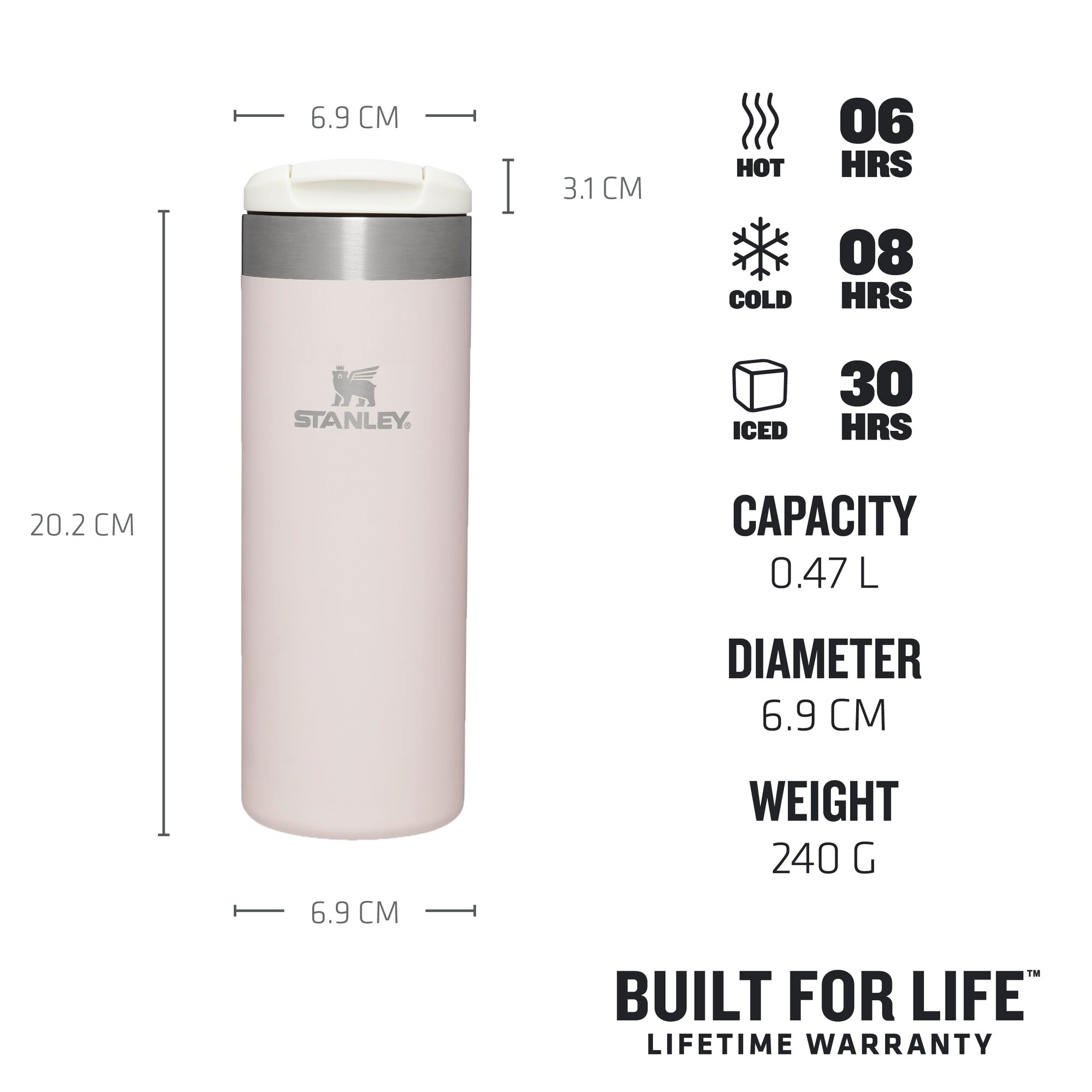 6.9 CM

3.1 CM

20.2 CM

STANLEY®

6.9 CM

HOT 06 HRS

COLD 08 HRS

ICED 30 HRS

CAPACITY
0.47 L

DIAMETER
6.9 CM

WEIGHT
240 G

BUILT FOR LIFE™
LIFETIME WARRANTY