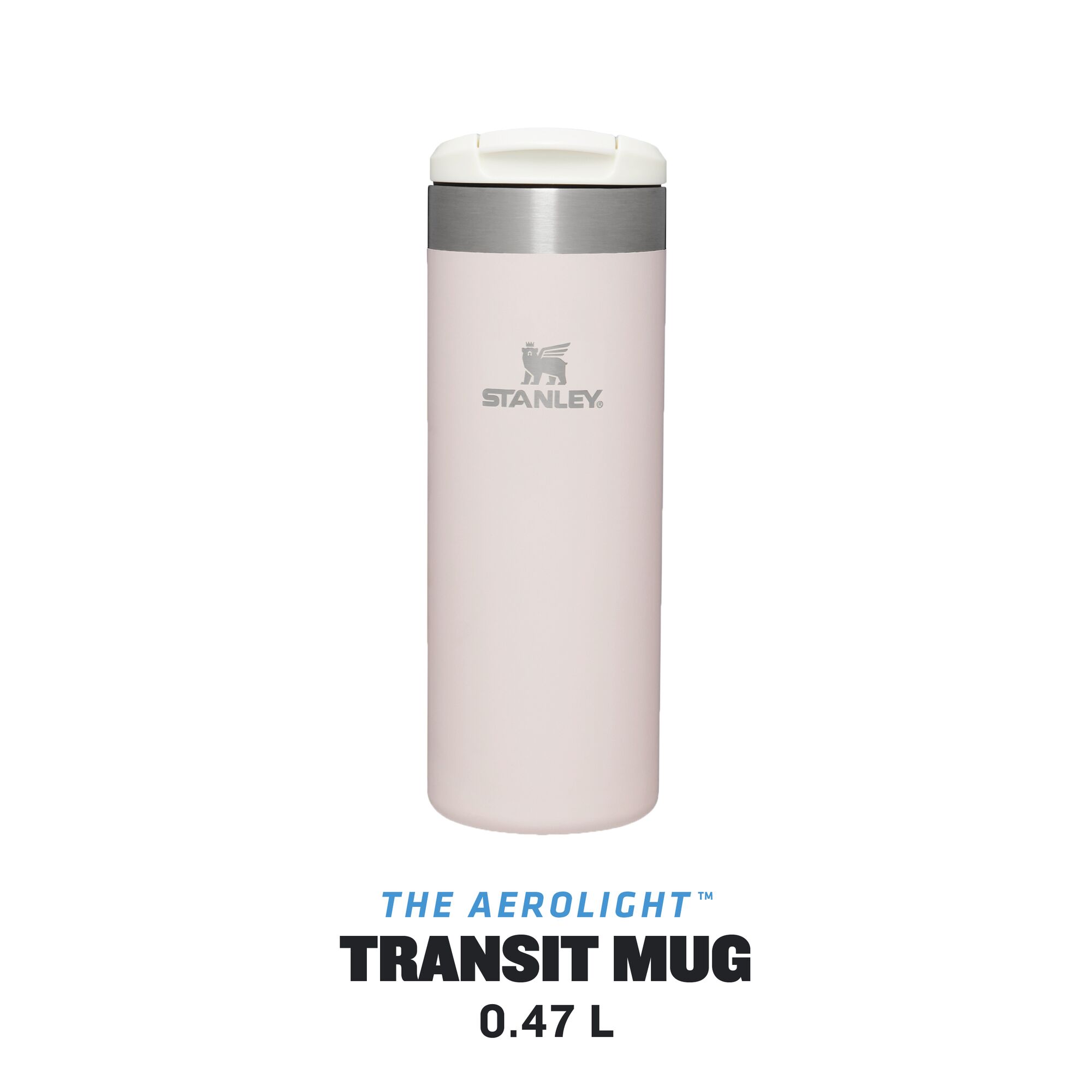 STANLEY®

THE AEROLIGHT™
TRANSIT MUG
0.47 L