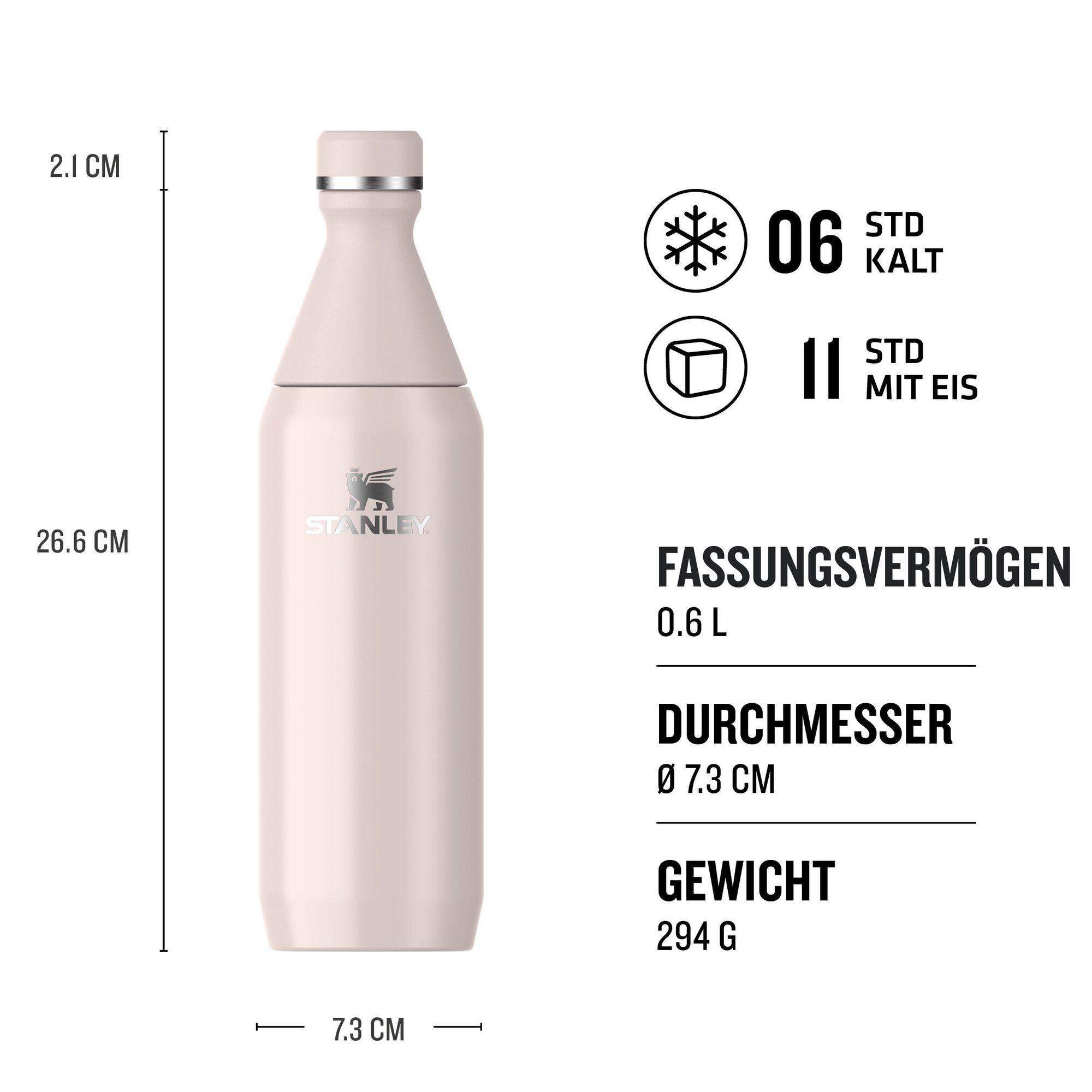 2.1 CM

26.6 CM

STANLEY

7.3 CM

06 STD KALT

11 STD MIT EIS

FASSUNGSVERMÖGEN
0.6 L

DURCHMESSER
Ø 7.3 CM

GEWICHT
294 G